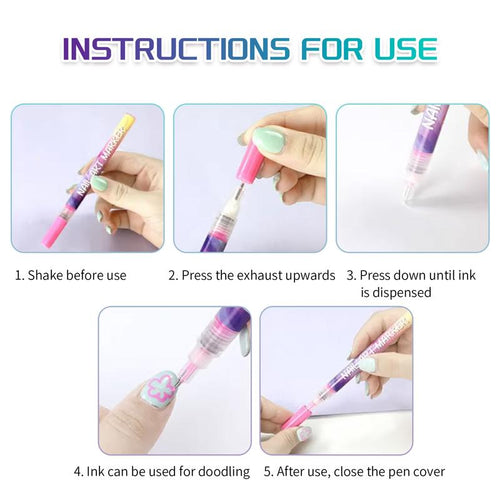 INSTRUCTIONS FOR USE

NAIL ART MARKER

NAI

1. Shake before use

2. Press the exhaust upwards

3. Press down until ink is dispensed

NAIL ART MARKER

4. Ink can be used for doodling

5. After use, close the pen cover